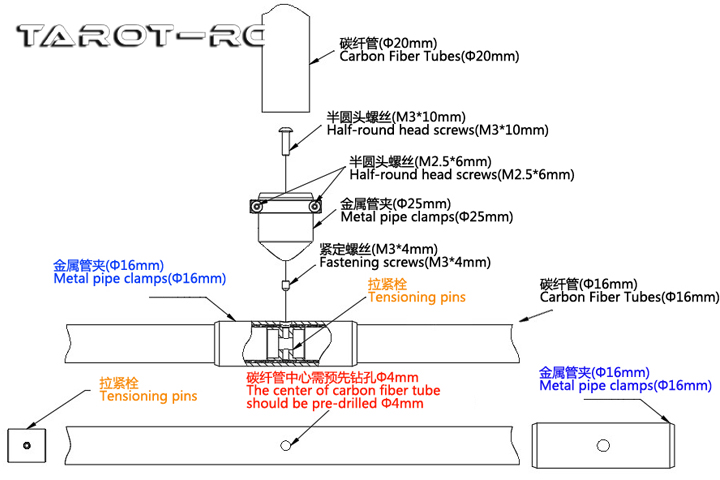 TAROT-RC

碳纤管(Φ20mm)
Carbon Fiber Tubes(Φ20mm)

半圆头螺丝(M3*10mm)
Half-round head screws(M3*10mm)

半圆头螺丝(M2.5*6mm)
Half-round head screws(M2.5*6mm)

金属管夹(Φ25mm)
Metal pipe clamps(Φ25mm)

紧定螺丝(M3*4mm)
Fastening screws(M3*4mm)

金属管夹(Φ16mm)
Metal pipe clamps(Φ16mm)

拉紧栓
Tensioning pins

碳纤管(Φ16mm)
Carbon Fiber Tubes(Φ16mm)

碳纤管中心需预先钻孔Φ4mm
The center of carbon fiber tube should be pre-drilled Φ4mm

拉紧栓
Tensioning pins

金属管夹(Φ16mm)
Metal pipe clamps(Φ16mm)