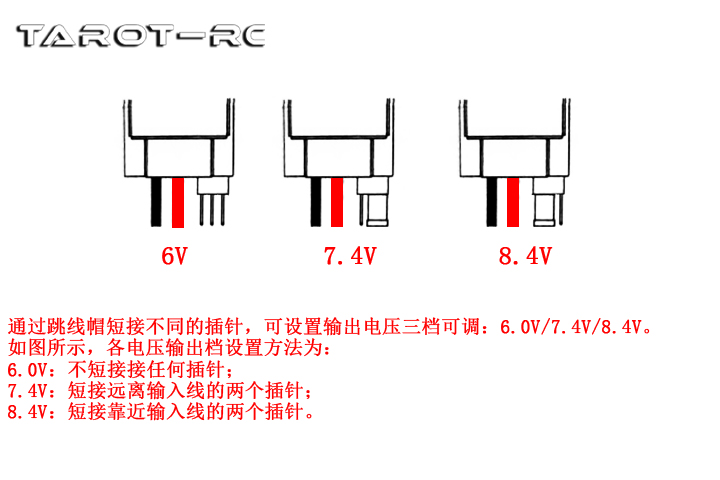 TAROT-RC

6V

7.4V

8.4V

通过跳线帽短接不同的插针，可设置输出电压三档可调：6.0V/7.4V/8.4V。
如图所示，各电压输出档设置方法为：
6.0V：不短接接任何插针；
7.4V：短接远离输入线的两个插针；
8.4V：短接靠近输入线的两个插针。