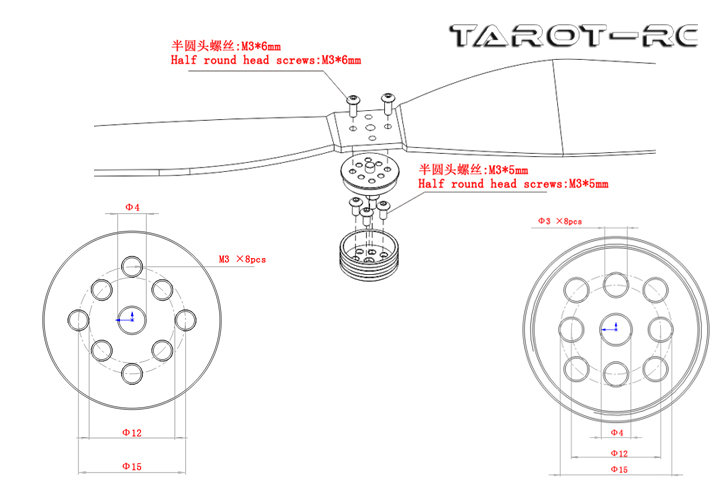 TAROT-RC

半圆头螺丝:M3*6mm
Half round head screws:M3*6mm

半圆头螺丝:M3*5mm
Half round head screws:M3*5mm

Φ4

M3 ×8pcs

Φ12

Φ15

Φ3 ×8pcs

Φ4

Φ12

Φ15